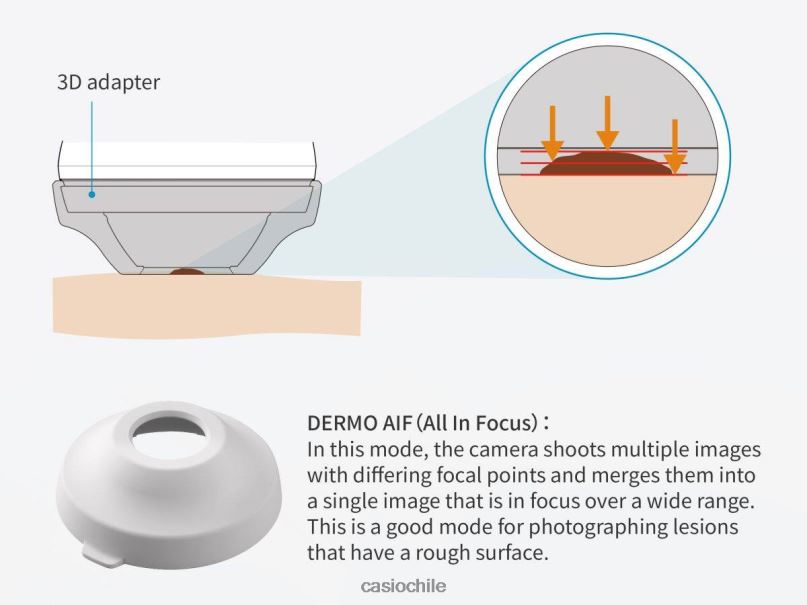 3D adapter

DERMO AIF (All In Focus):
In this mode, the camera shoots multiple images with differing focal points and merges them into a single image that is in focus over a wide range. This is a good mode for photographing lesions that have a rough surface.

casiochile